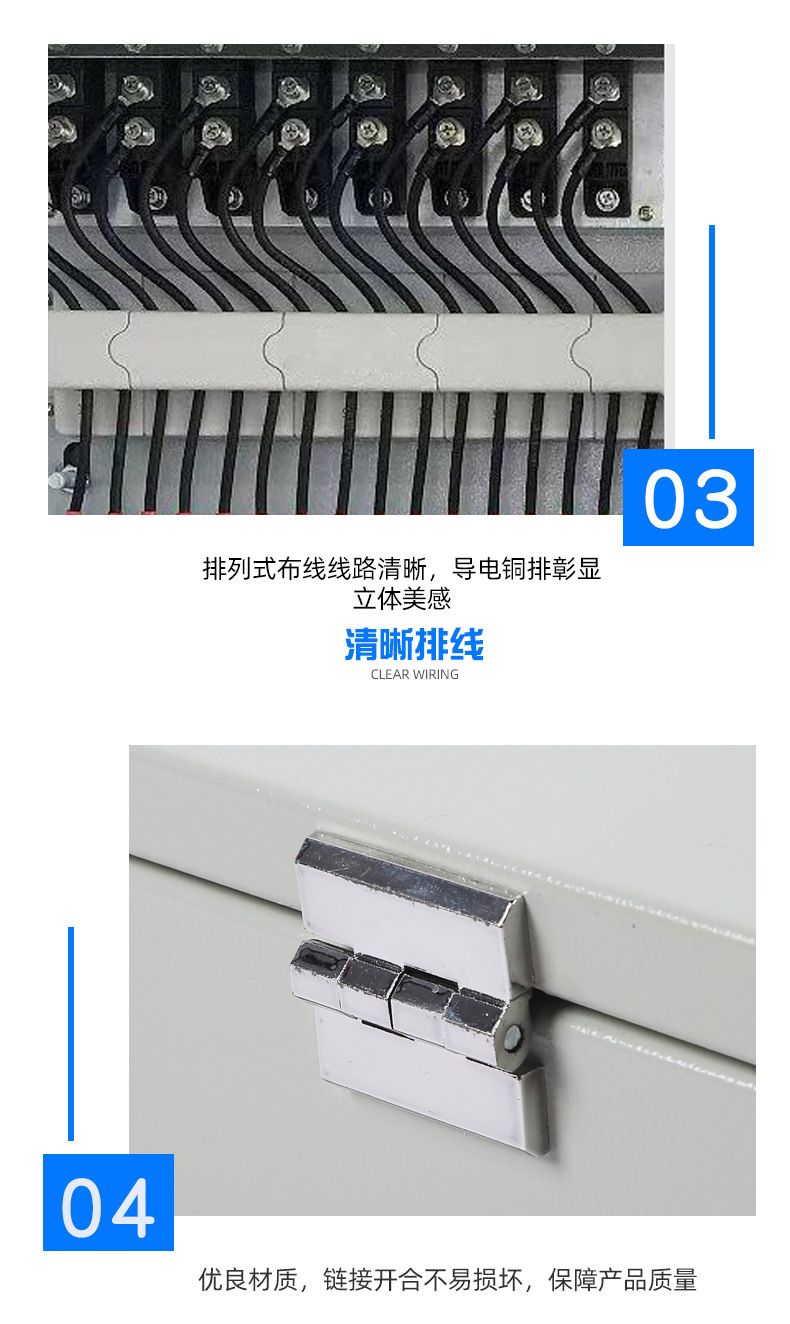 03

排列式布线线路清晰，导电铜排彰显立体美感

清晰排线
CLEAR WIRING

04

优良材质，链接开合不易损坏，保障产品质量